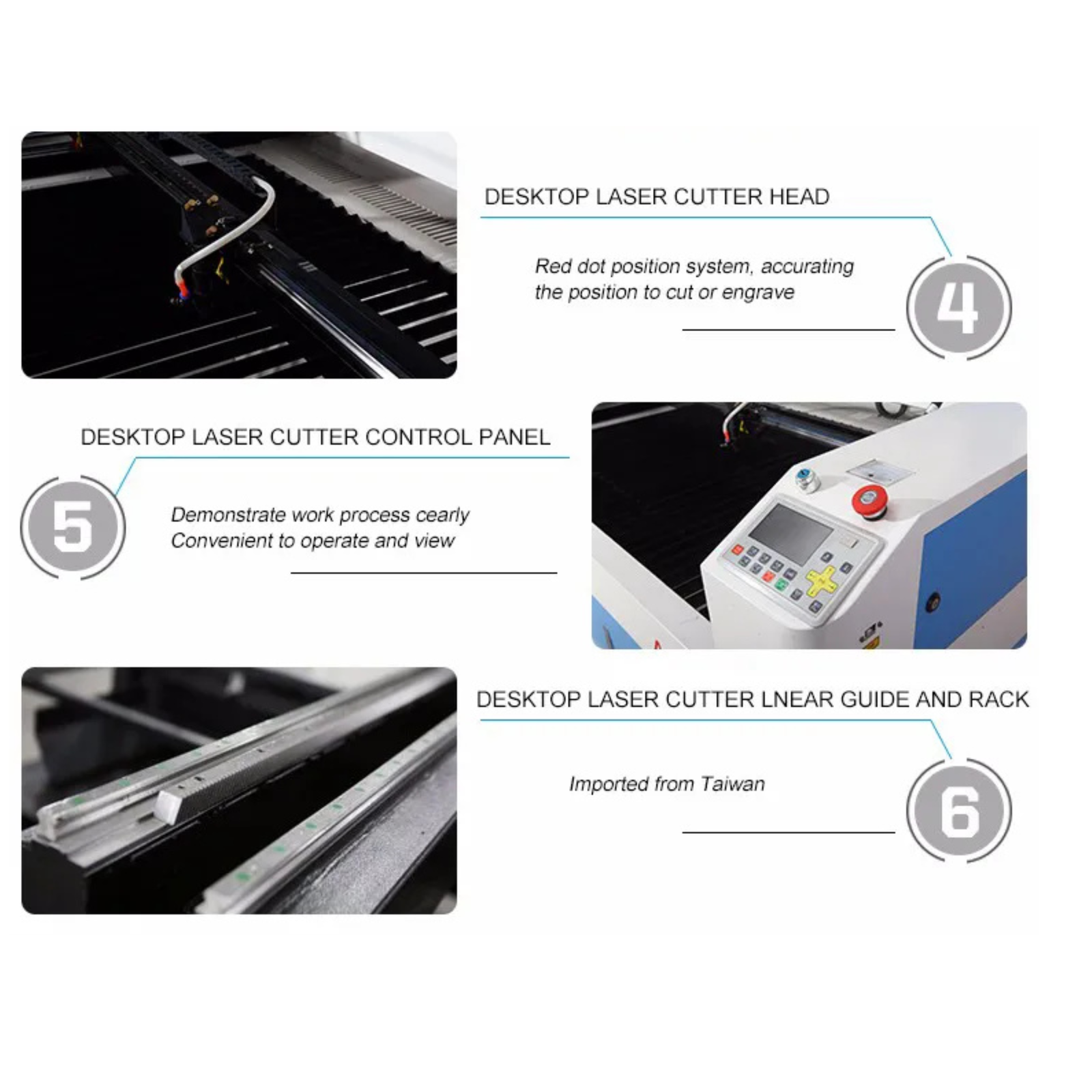 DESKTOP LASER CUTTER HEAD

Red dot position system, accurating the position to cut or engrave

4

DESKTOP LASER CUTTER CONTROL PANEL

5

Demonstrate work process cearly
Convenient to operate and view

DESKTOP LASER CUTTER LNEAR GUIDE AND RACK

Imported from Taiwan

6