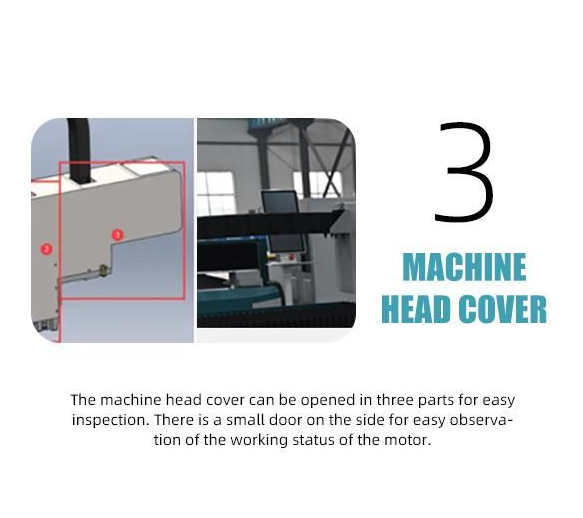 2

3

3

MACHINE HEAD COVER

The machine head cover can be opened in three parts for easy inspection. There is a small door on the side for easy observation of the working status of the motor.